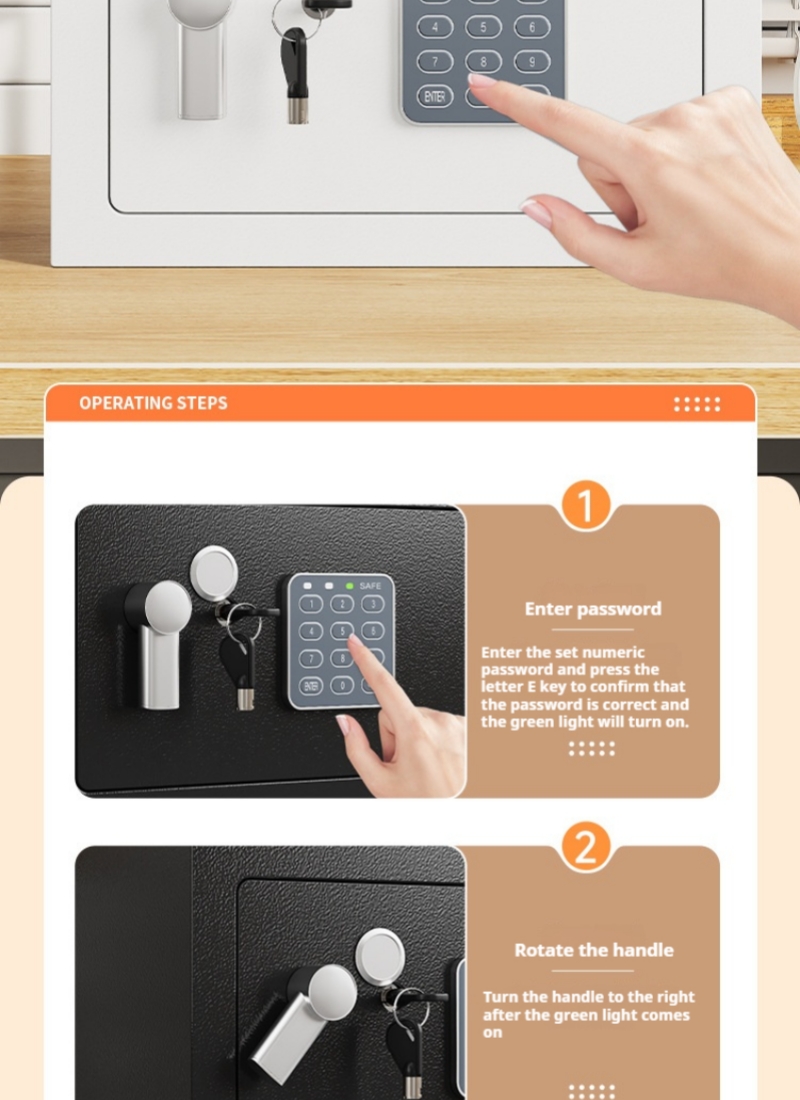 4 5 6
7 8 9
ENTER

OPERATING STEPS

SAFE
1 2 3
4 5 6
7 8
ENTER 0

1

Enter password

Enter the set numeric password and press the letter E key to confirm that the password is correct and the green light will turn on.

2

Rotate the handle

Turn the handle to the right after the green light comes on